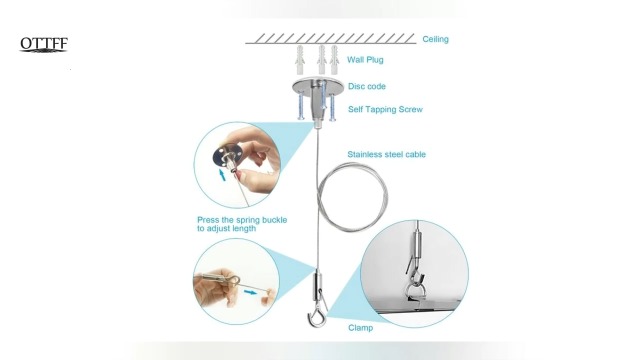 OTTFF

Ceiling

Wall Plug

Disc code

Self Tapping Screw

Stainless steel cable

Press the spring buckle to adjust length

Clamp