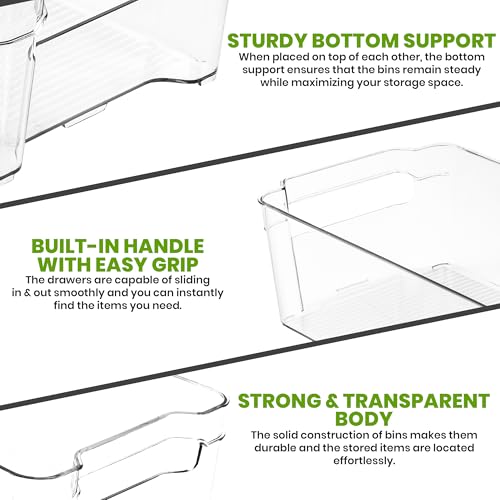 STURDY BOTTOM SUPPORT
When placed on top of each other, the bottom support ensures that the bins remain steady while maximizing your storage space.

BUILT-IN HANDLE WITH EASY GRIP
The drawers are capable of sliding in & out smoothly and you can instantly find the items you need.

STRONG & TRANSPARENT BODY
The solid construction of bins makes them durable and the stored items are located effortlessly.