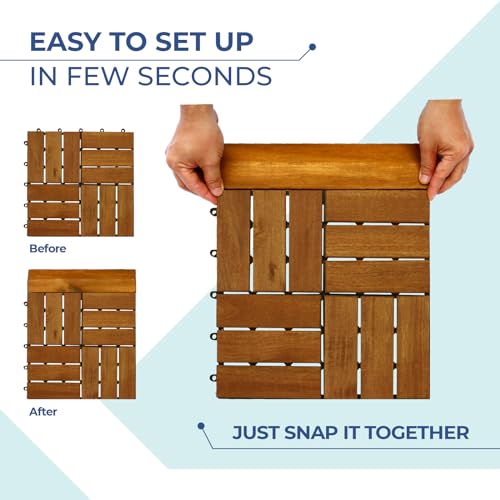 EASY TO SET UP
IN FEW SECONDS

Before

After

JUST SNAP IT TOGETHER