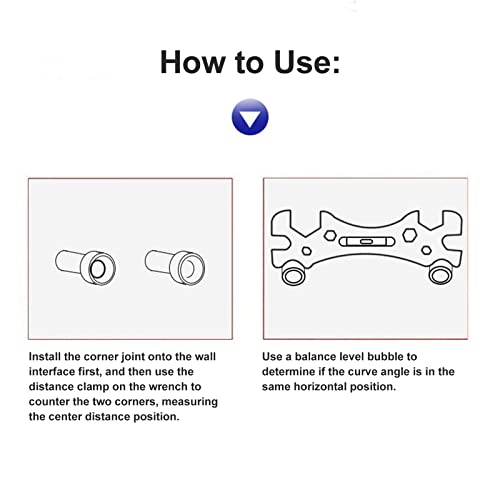 How to Use:

Install the corner joint onto the wall interface first, and then use the distance clamp on the wrench to counter the two corners, measuring the center distance position.

Use a balance level bubble to determine if the curve angle is in the same horizontal position.