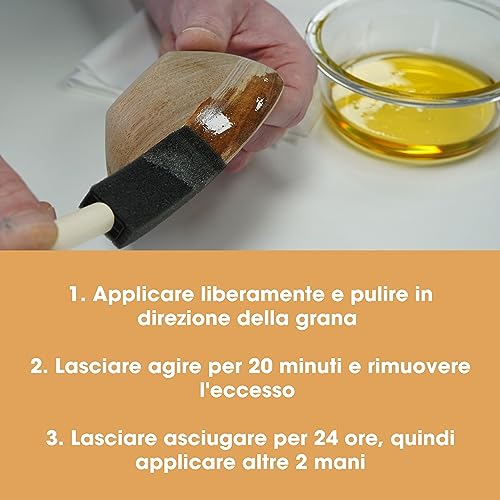 1. Applicare liberamente e pulire in direzione della grana

2. Lasciare agire per 20 minuti e rimuovere l'eccesso

3. Lasciare asciugare per 24 ore, quindi applicare altre 2 mani