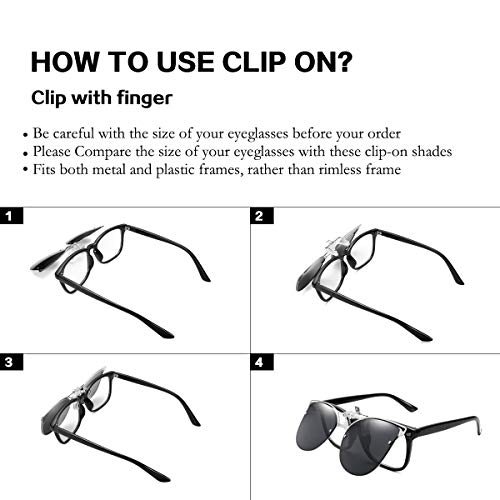 HOW TO USE CLIP ON?

Clip with finger

• Be careful with the size of your eyeglasses before your order
• Please Compare the size of your eyeglasses with these clip-on shades
• Fits both metal and plastic frames, rather than rimless frame

1

2

3

4