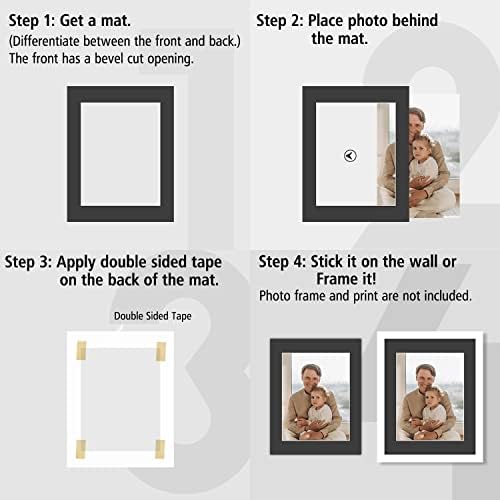 Step 1: Get a mat.
(Differentiate between the front and back.)
The front has a bevel cut opening.

Step 2: Place photo behind the mat.

Step 3: Apply double sided tape on the back of the mat.

Double Sided Tape

Step 4: Stick it on the wall or Frame it!
Photo frame and print are not included.