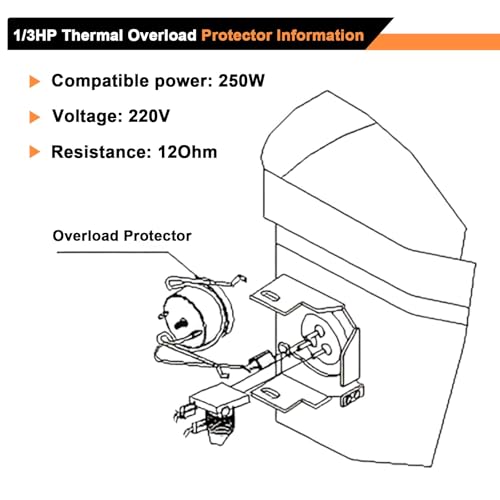 1/3HP Thermal Overload Protector Information

Compatible power: 250W

Voltage: 220V

Resistance: 12Ohm

Overload Protector