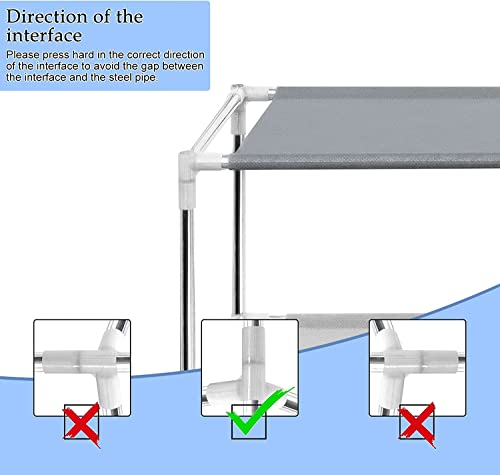 Direction of the interface

Please press hard in the correct direction of the interface to avoid the gap between the interface and the steel pipe.