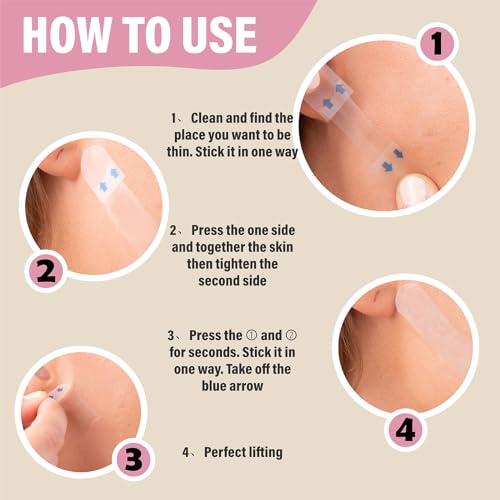 HOW TO USE

1

1、 Clean and find the place you want to be thin. Stick it in one way

2

2、 Press the one side and together the skin then tighten the second side

3、 Press the ① and ② for seconds. Stick it in one way. Take off the blue arrow

4

3

4、 Perfect lifting