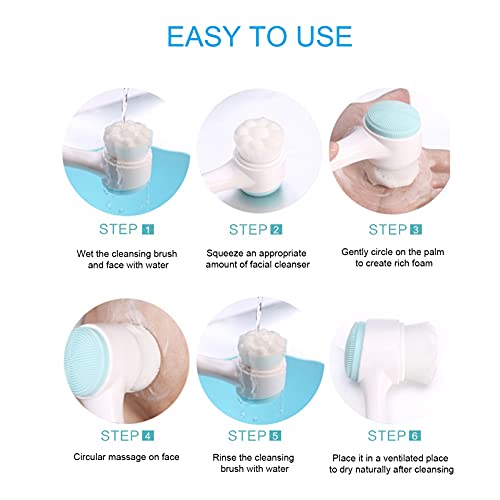 EASY TO USE

STEP 1

Wet the cleansing brush and face with water

STEP 2

Squeeze an appropriate amount of facial cleanser

STEP 3

Gently circle on the palm to create rich foam

STEP 4

Circular massage on face

STEP 5

Rinse the cleansing brush with water

STEP 6

Place it in a ventilated place to dry naturally after cleansing