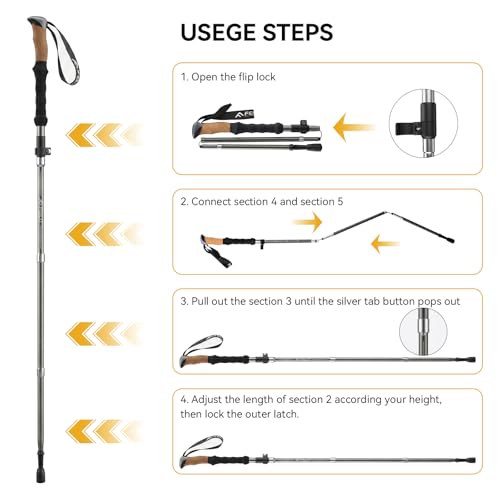 USEGE STEPS

1. Open the flip lock

2. Connect section 4 and section 5

3. Pull out the section 3 until the silver tab button pops out

4. Adjust the length of section 2 according your height, then lock the outer latch.