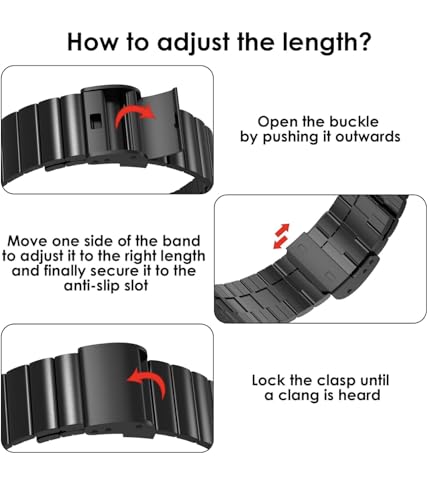 How to adjust the length?

Open the buckle by pushing it outwards

Move one side of the band to adjust it to the right length and finally secure it to the anti-slip slot

Lock the clasp until a clang is heard