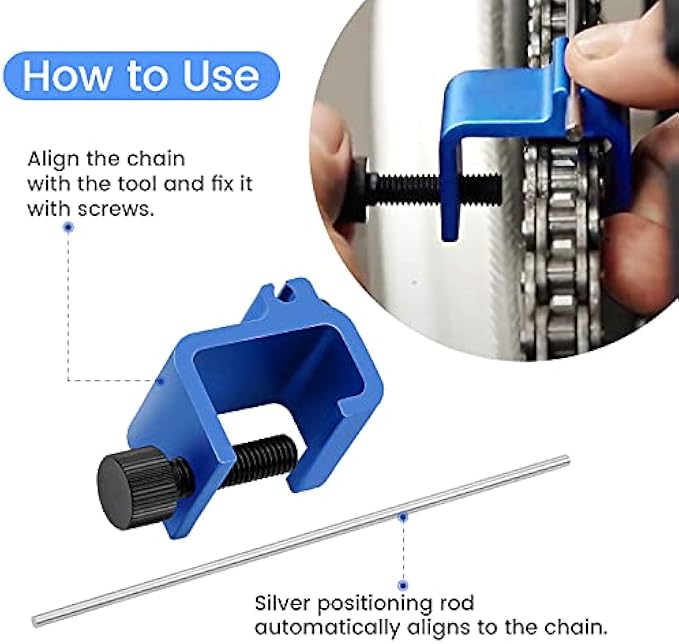 How to Use

Align the chain with the tool and fix it with screws.

Silver positioning rod automatically aligns to the chain.