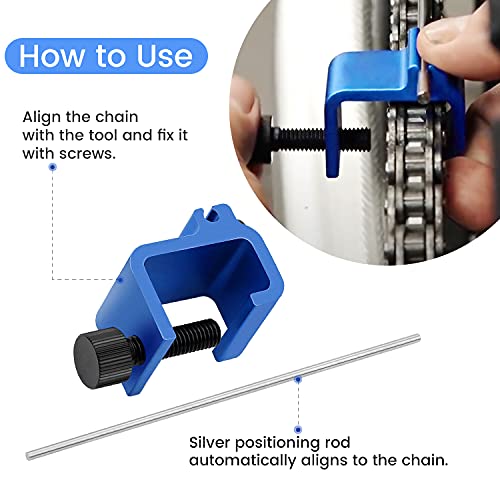 How to Use

Align the chain with the tool and fix it with screws.

Silver positioning rod automatically aligns to the chain.