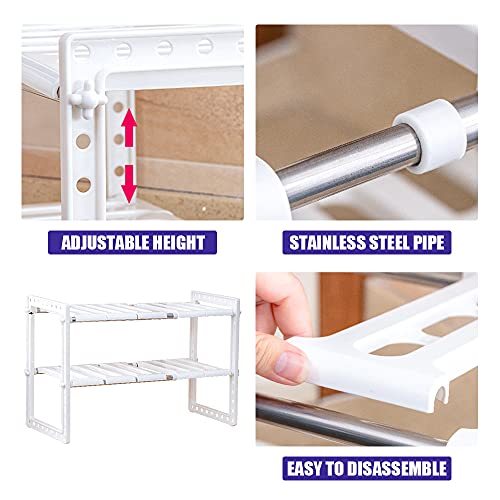 ADJUSTABLE HEIGHT

STAINLESS STEEL PIPE

EASY TO DISASSEMBLE