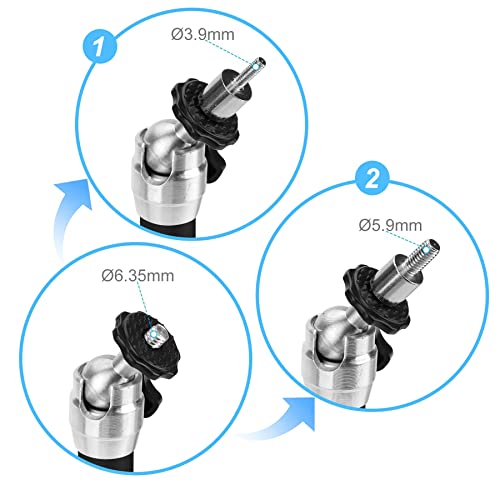 1
Ø3.9mm
2
Ø5.9mm
Ø6.35mm