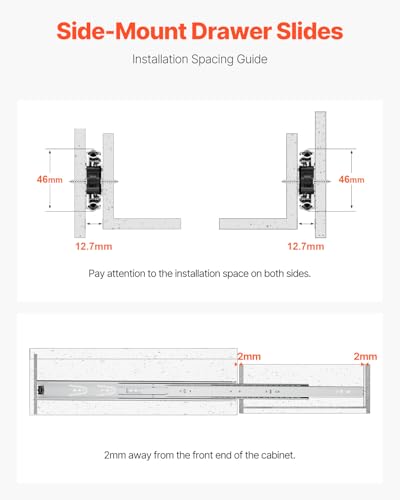 Side-Mount Drawer Slides

Installation Spacing Guide

46mm

12.7mm

46mm

12.7mm

Pay attention to the installation space on both sides.

2mm

2mm

2mm away from the front end of the cabinet.