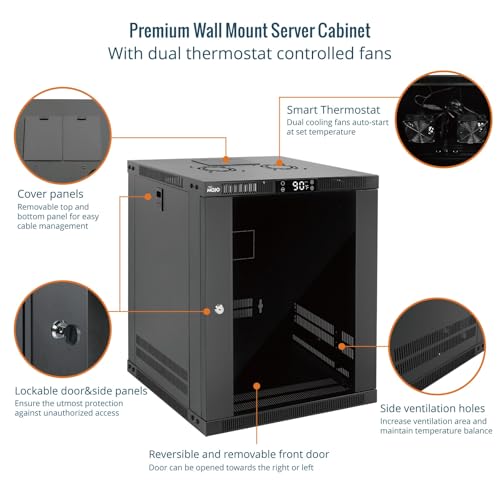 Premium Wall Mount Server Cabinet
With dual thermostat controlled fans

Smart Thermostat
Dual cooling fans auto-start at set temperature

Cover panels
Removable top and bottom panel for easy cable management

90°F

Lockable door&side panels
Ensure the utmost protection against unauthorized access

Side ventilation holes
Increase ventilation area and maintain temperature balance

Reversible and removable front door
Door can be opened towards the right or left