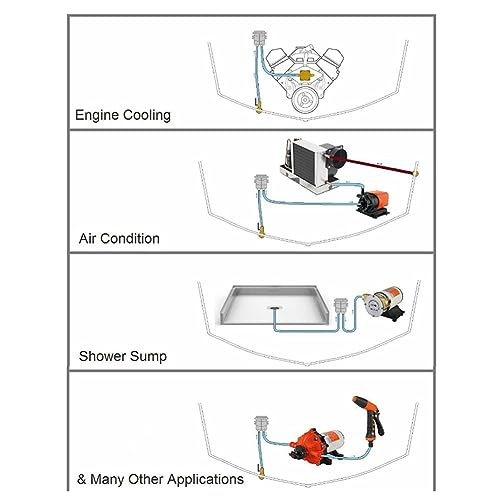 Engine Cooling

Air Condition

Shower Sump

& Many Other Applications