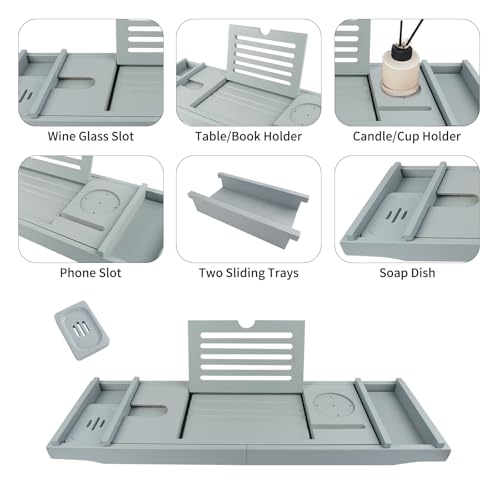 Wine Glass Slot

Table/Book Holder

Candle/Cup Holder

Phone Slot

Two Sliding Trays

Soap Dish