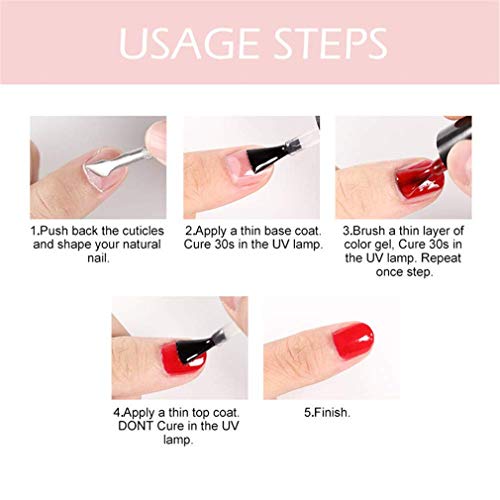 USAGE STEPS

1.Push back the cuticles and shape your natural nail.

2.Apply a thin base coat. Cure 30s in the UV lamp.

3.Brush a thin layer of color gel, Cure 30s in the UV lamp. Repeat once step.

4.Apply a thin top coat. DONT Cure in the UV lamp.

5.Finish.