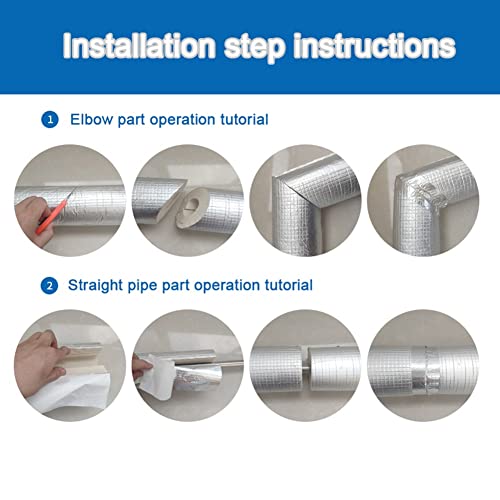 Installation step instructions

1 Elbow part operation tutorial

2 Straight pipe part operation tutorial