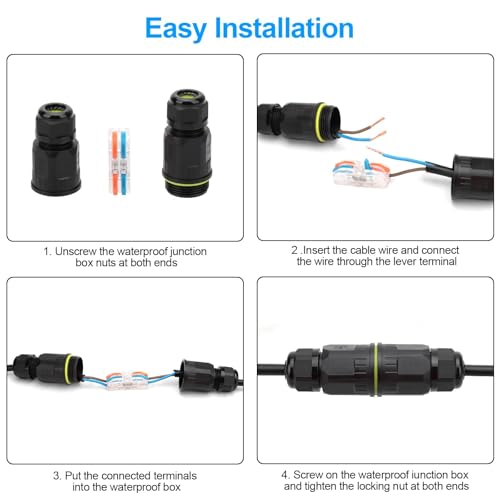 Easy Installation

1. Unscrew the waterproof junction box nuts at both ends

2 .Insert the cable wire and connect the wire through the lever terminal

3. Put the connected terminals into the waterproof box

4. Screw on the waterproof iunction box and tighten the locking nut at both ends