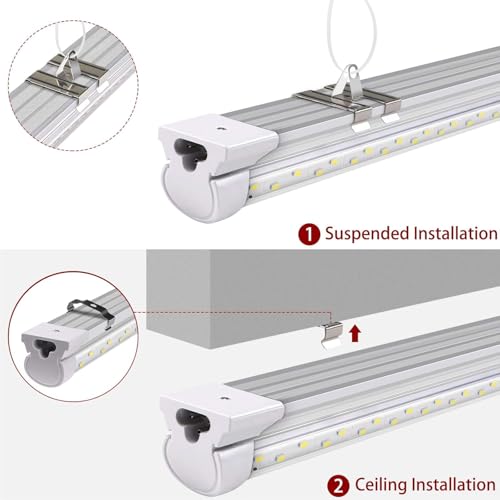 1 Suspended Installation

2 Ceiling Installation