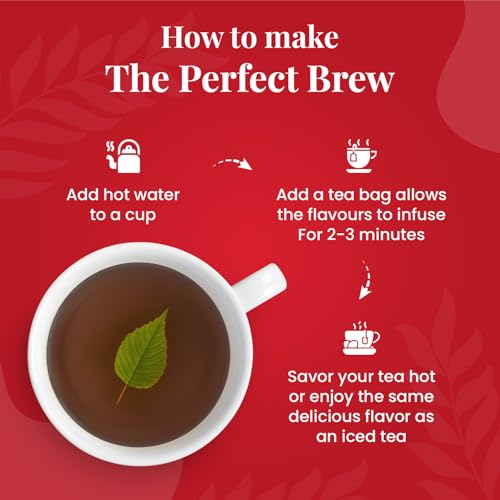 How to make
The Perfect Brew

Add hot water to a cup

Add a tea bag allows the flavours to infuse For 2-3 minutes

Savor your tea hot or enjoy the same delicious flavor as an iced tea