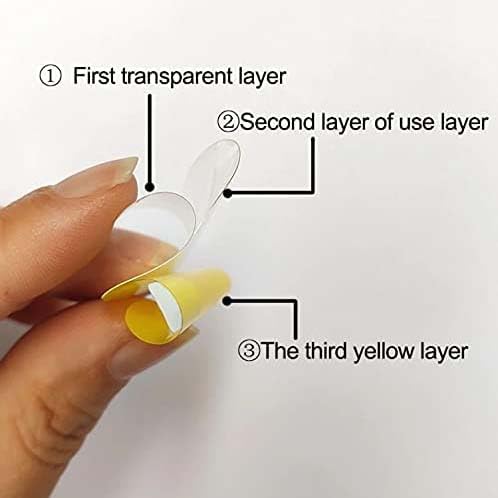 ① First transparent layer

②Second layer of use layer

③The third yellow layer