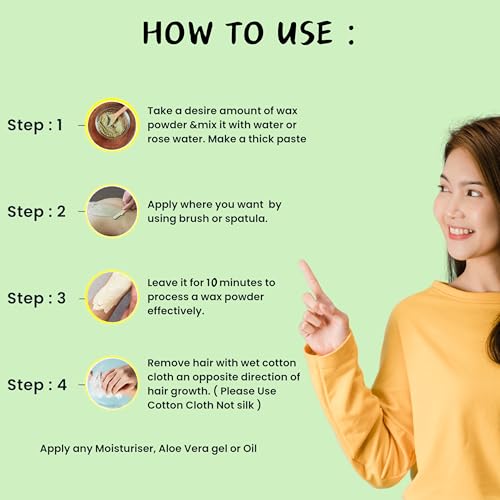 HOW TO USE :

Step : 1 – Take a desire amount of wax powder &mix it with water or rose water. Make a thick paste

Step : 2 – Apply where you want by using brush or spatula.

Step : 3 – Leave it for 10 minutes to process a wax powder effectively.

Step : 4 – Remove hair with wet cotton cloth an opposite direction of hair growth. ( Please Use Cotton Cloth Not silk )

Apply any Moisturiser, Aloe Vera gel or Oil