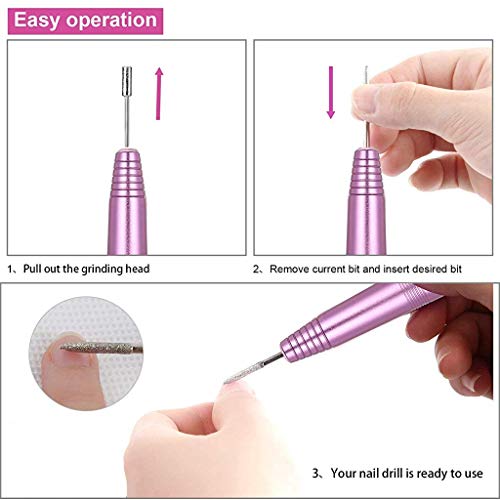 Easy operation

1、Pull out the grinding head

2、Remove current bit and insert desired bit

3、Your nail drill is ready to use