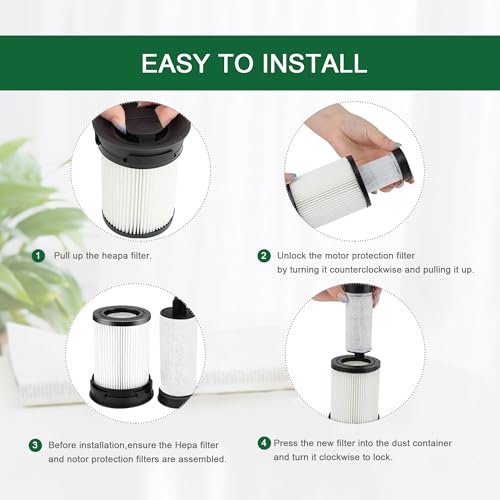 EASY TO INSTALL

1 Pull up the heapa filter.

2 Unlock the motor protection filter by turning it counterclockwise and pulling it up.

3 Before installation,ensure the Hepa filter and notor protection filters are assembled.

4 Press the new filter into the dust container and turn it clockwise to lock.