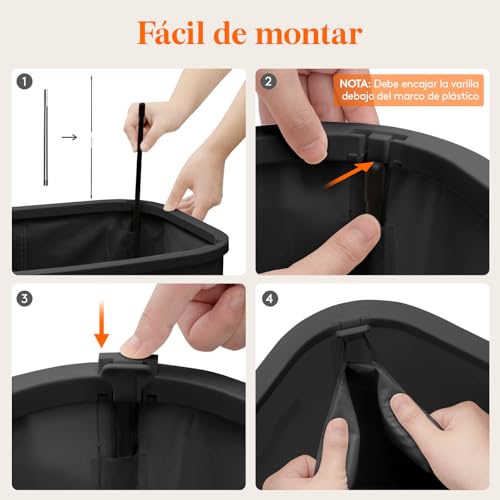 Fácil de montar

1

2

NOTA: Debe encajar la varilla debajo del marco de plástico

3

4