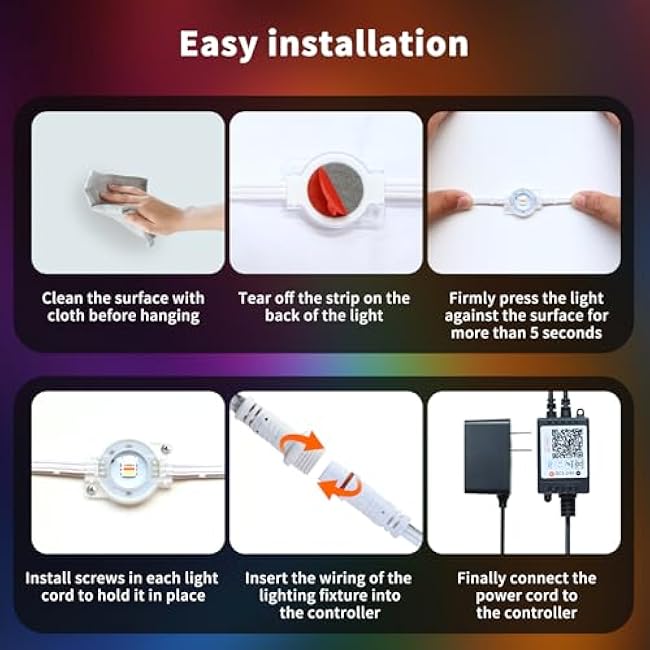 Easy installation

Clean the surface with cloth before hanging

Tear off the strip on the back of the light

Firmly press the light against the surface for more than 5 seconds

Install screws in each light cord to hold it in place

Insert the wiring of the lighting fixture into the controller

Finally connect the power cord to the controller