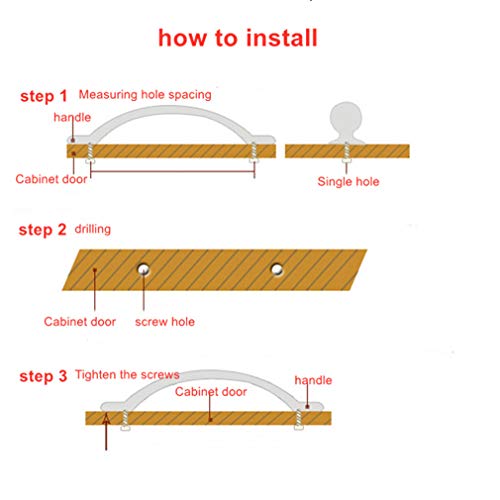 how to install

step 1 Measuring hole spacing

handle

Cabinet door

Single hole

step 2 drilling

Cabinet door

screw hole

step 3 Tighten the screws

Cabinet door

handle