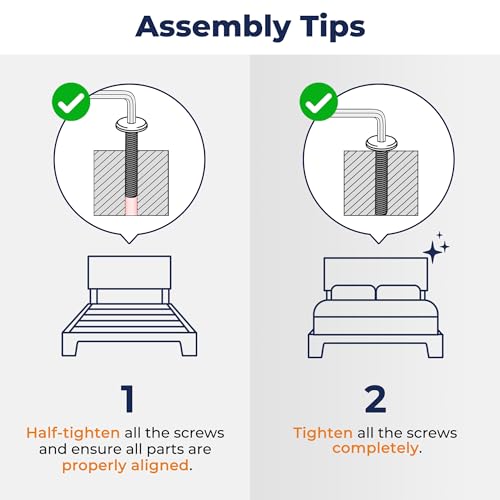 Assembly Tips

1

Half-tighten all the screws and ensure all parts are properly aligned.

2

Tighten all the screws completely.