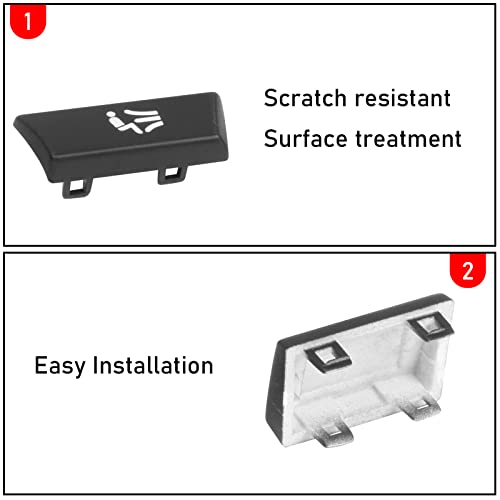 1

Scratch resistant
Surface treatment

2

Easy Installation