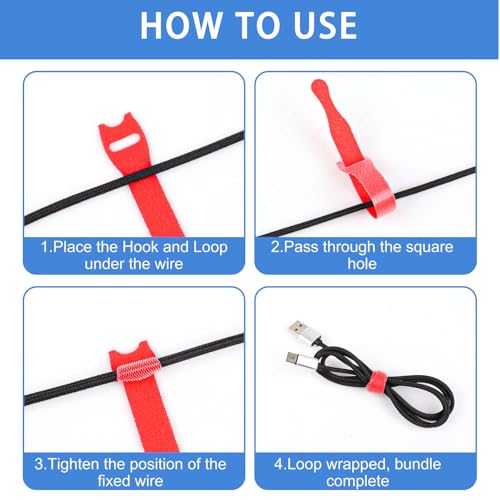 HOW TO USE

1.Place the Hook and Loop under the wire

2.Pass through the square hole

3.Tighten the position of the fixed wire

4.Loop wrapped, bundle complete