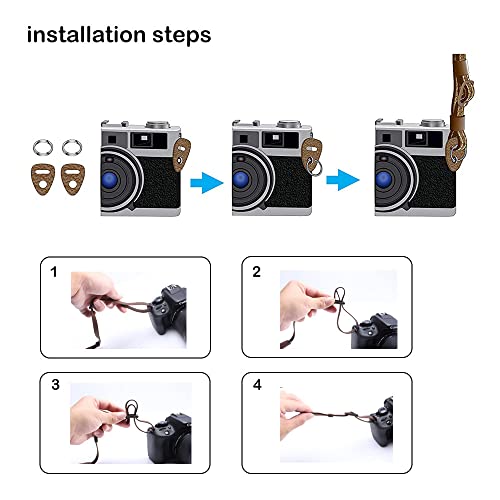 installation steps

1

2

3

4