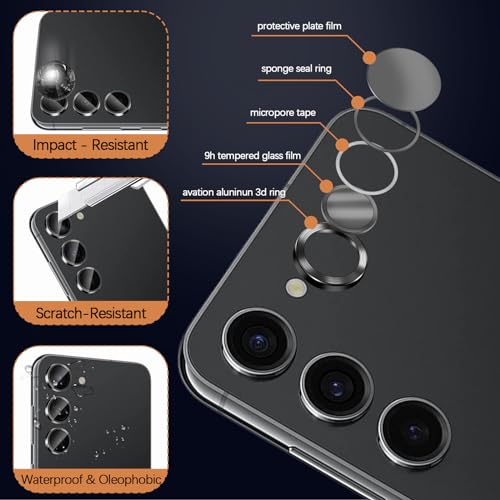 Impact - Resistant

Scratch-Resistant

Waterproof & Oleophobic

protective plate film

sponge seal ring

micropore tape

9h tempered glass film

avation aluninun 3d ring