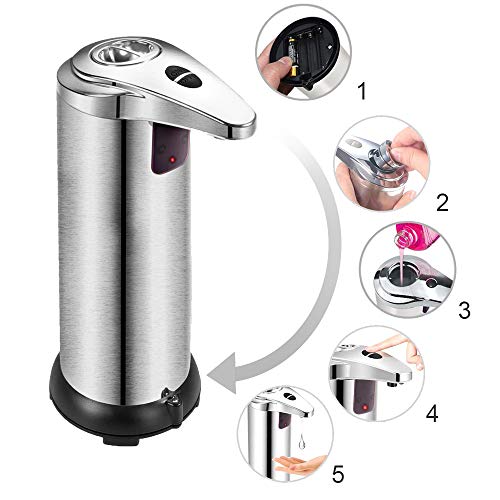 1

2

3

4

5