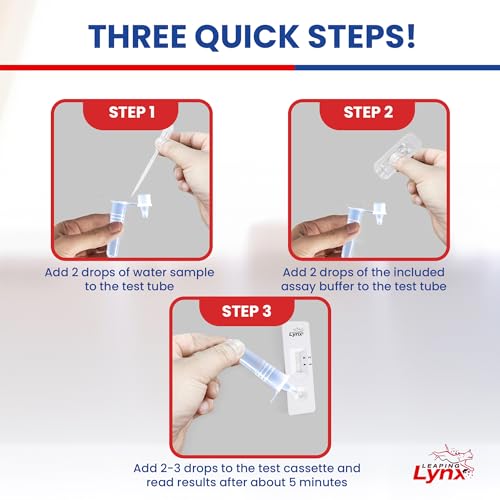 THREE QUICK STEPS!

STEP 1

Add 2 drops of water sample to the test tube

STEP 2

Add 2 drops of the included assay buffer to the test tube

STEP 3

Lynx

Add 2-3 drops to the test cassette and read results after about 5 minutes

LEAPING Lynx