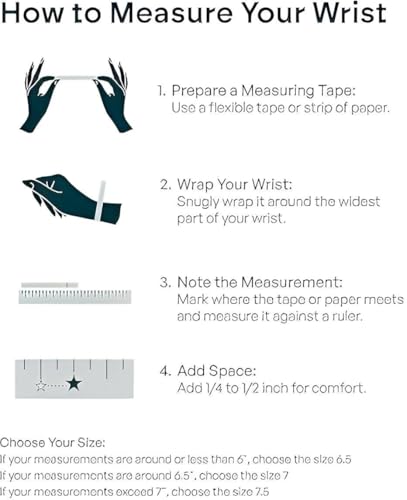 How to Measure Your Wrist

1. Prepare a Measuring Tape:
Use a flexible tape or strip of paper.

2. Wrap Your Wrist:
Snugly wrap it around the widest part of your wrist.

3. Note the Measurement:
Mark where the tape or paper meets and measure it against a ruler.

4. Add Space:
Add 1/4 to 1/2 inch for comfort.

Choose Your Size:
If your measurements are around or less than 6", choose the size 6.5
If your measurements are around 6.5", choose the size 7
If your measurements exceed 7", choose the size 7.5