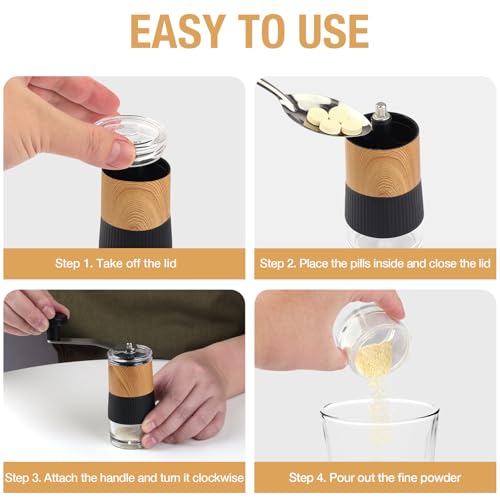 EASY TO USE

Step 1. Take off the lid

Step 2. Place the pills inside and close the lid

Step 3. Attach the handle and turn it clockwise

Step 4. Pour out the fine powder