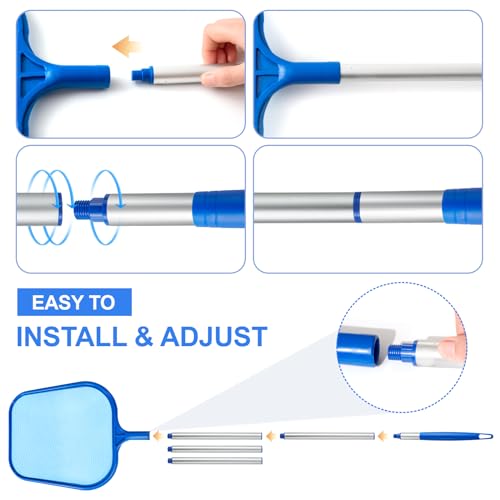 EASY TO
INSTALL & ADJUST