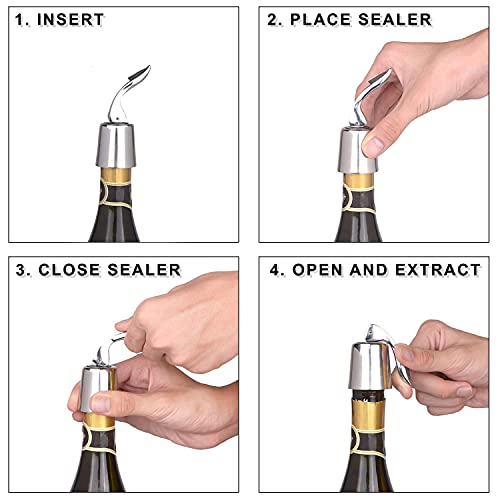 1. INSERT

2. PLACE SEALER

3. CLOSE SEALER

4. OPEN AND EXTRACT