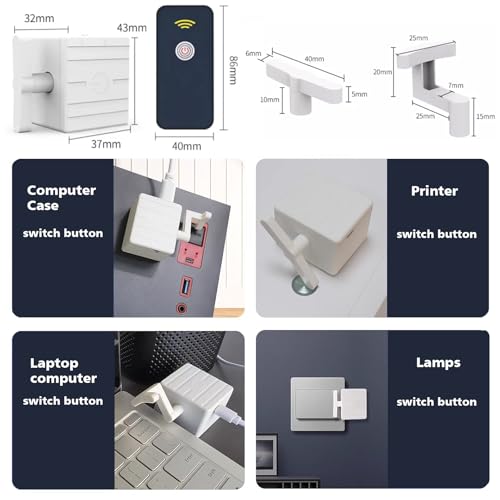 32mm
43mm
37mm
86mm
40mm
6mm
40mm
10mm
5mm
25mm
20mm
7mm
25mm
15mm

Computer Case
switch button

Printer
switch button

Laptop computer
switch button

Lamps
switch button