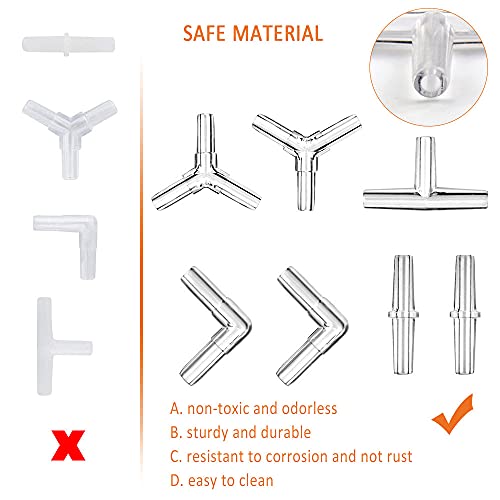 SAFE MATERIAL

A. non-toxic and odorless
B. sturdy and durable
C. resistant to corrosion and not rust
D. easy to clean