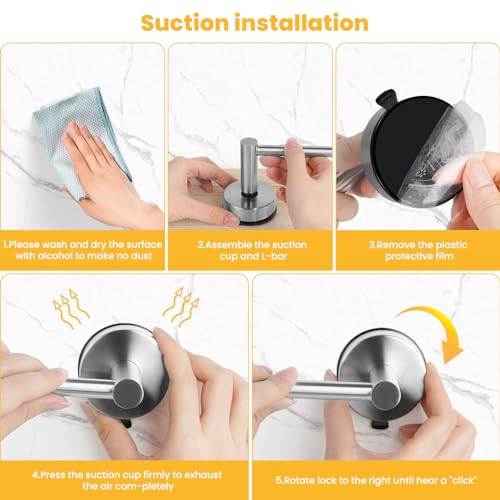 Suction installation

1.Please wash and dry the surface with alcohol to make no dust

2.Assemble the suction cup and L-bar

3.Remove the plastic protective film

4.Press the suction cup firmly to exhaust the air com-pletely

5.Rotate lock to the right until hear a "click"