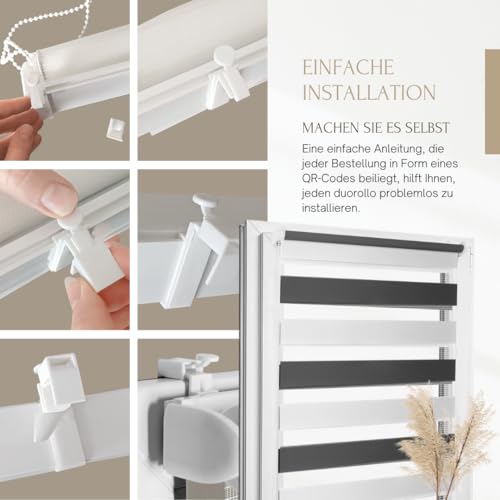 EINFACHE INSTALLATION

MACHEN SIE ES SELBST

Eine einfache Anleitung, die jeder Bestellung in Form eines QR-Codes beiliegt, hilft Ihnen, jeden duorollo problemlos zu installieren.