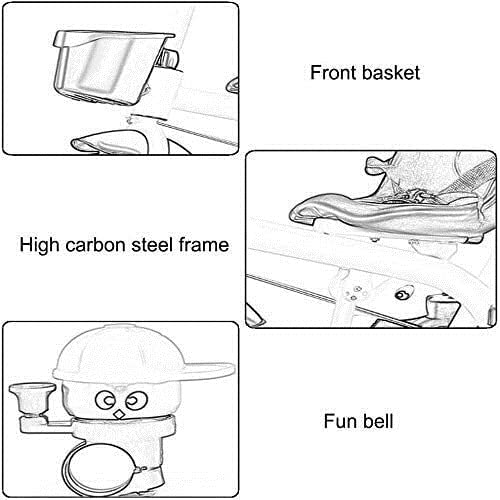 Front basket

High carbon steel frame

Fun bell