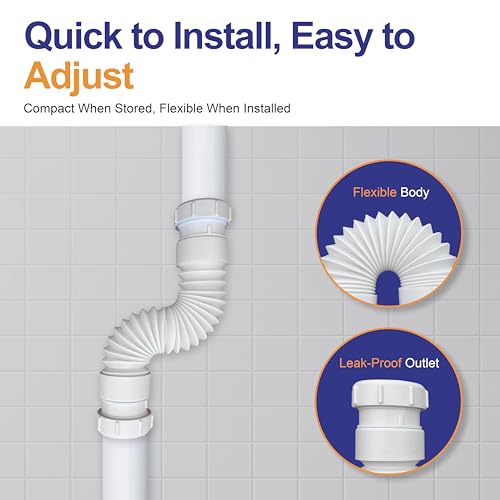 Quick to Install, Easy to Adjust

Compact When Stored, Flexible When Installed

Flexible Body

Leak-Proof Outlet